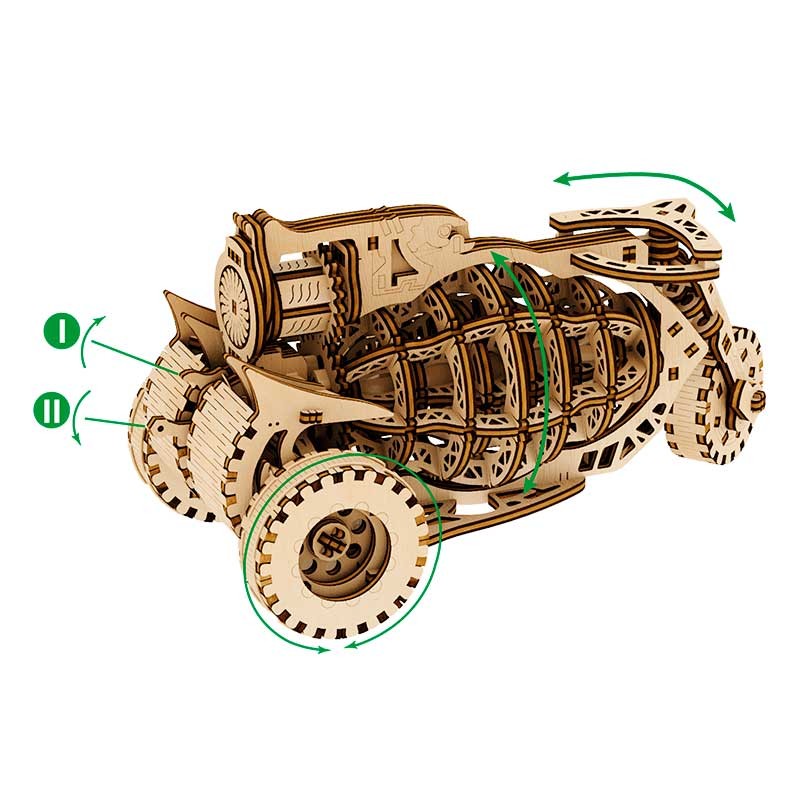 I

II